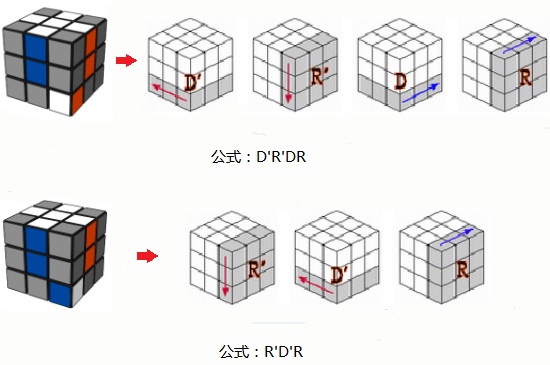 D'

R'

D

R

公式：D'R'DR

R'

D'

R

公式：R'D'R