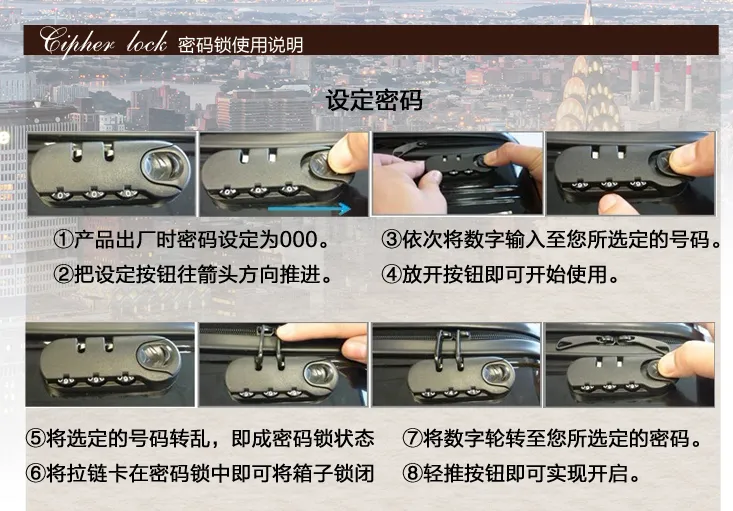 Cipher lock 密码锁使用说明

设定密码

①产品出厂时密码设定为000。
②把设定按钮往箭头方向推进。

③依次将数字输入至您所选定的号码。
④放开按钮即可开始使用。

⑤将选定的号码转乱，即成密码锁状态
⑥将拉链卡在密码锁中即可将箱子锁闭

⑦将数字轮转至您所选定的密码。
⑧轻推按钮即可实现开启。